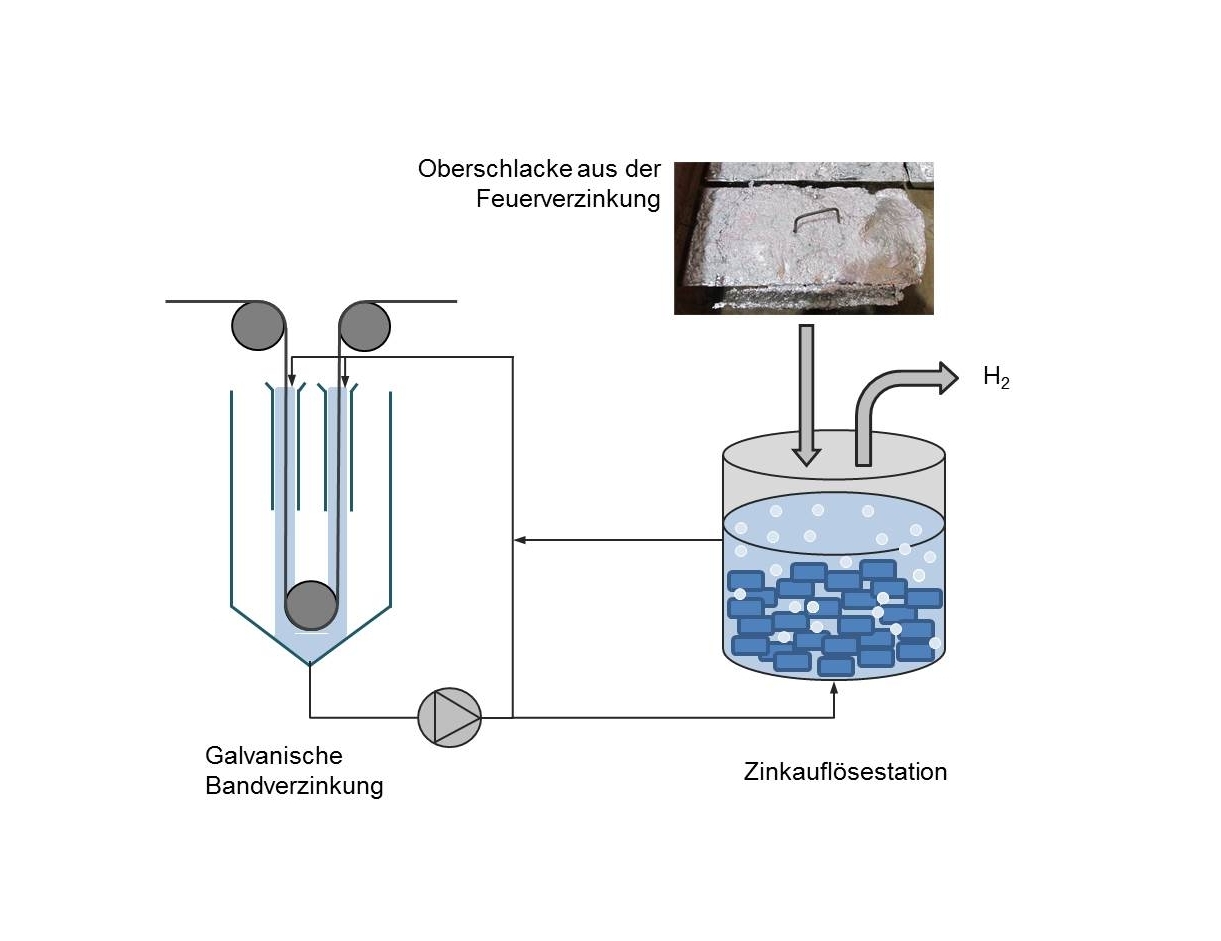 Oberschlacke aus der Feuerverzinkung

$H_2$

Galvanische Bandverzinkung

Zinkauflösestation