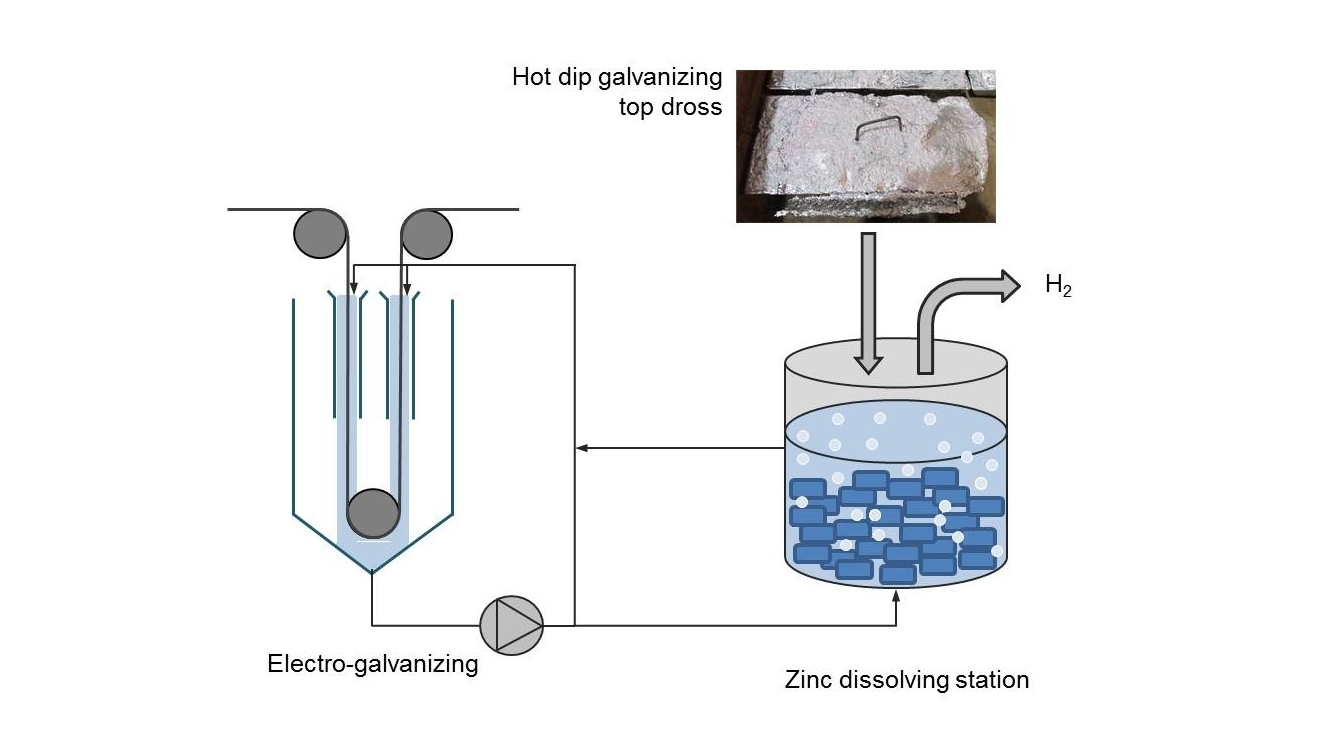 Hot dip galvanizing top dross

$H_2$

Electro-galvanizing

Zinc dissolving station